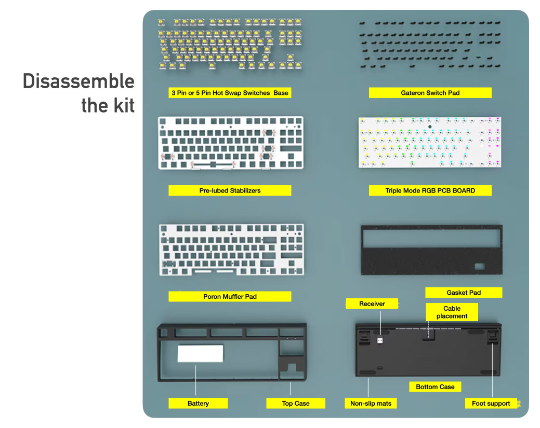 Disassemble the kit

3 Pin or 5 Pin Hot Swap Switches Base

Gateron Switch Pad

Pre-lubed Stabilizers

Triple Mode RGB PCB BOARD

Poron Muffler Pad

Gasket Pad

Receiver

Cable placement

Battery

Top Case

Non-slip mats

Bottom Case

Foot support