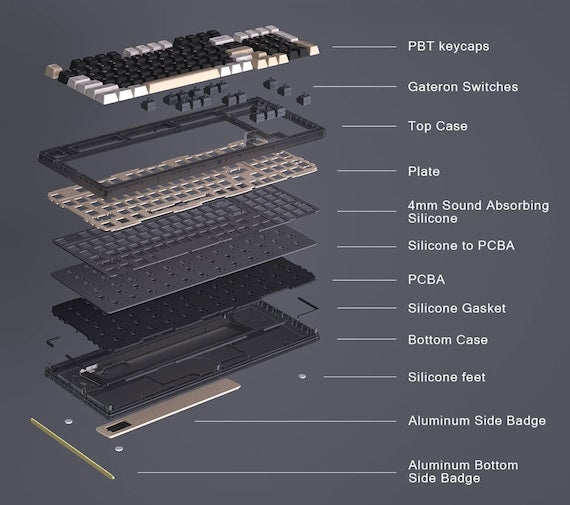 PBT keycaps

Gateron Switches

Top Case

Plate

4mm Sound Absorbing Silicone

Silicone to PCBA

PCBA

Silicone Gasket

Bottom Case

Silicone feet

Aluminum Side Badge

Aluminum Bottom Side Badge